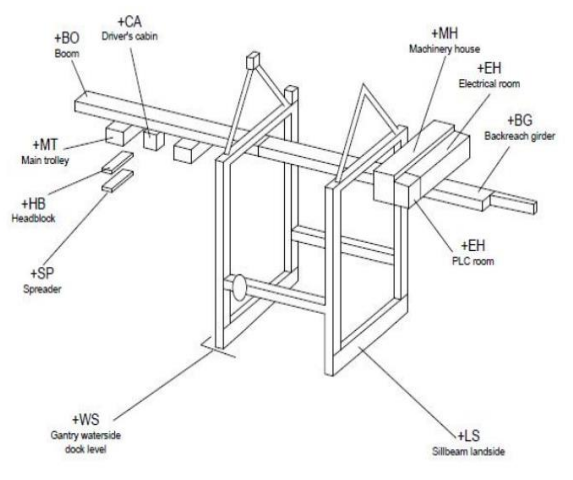 +BO
Boom

+CA
Driver's cabin

+MH
Machinery house

+EH
Electrical room

+BG
Backreach girder

+MT
Main trolley

+HB
Headblock

+SP
Spreader

+EH
PLC room

+WS
Gantry waterside dock level

+LS
Sillbeam landside